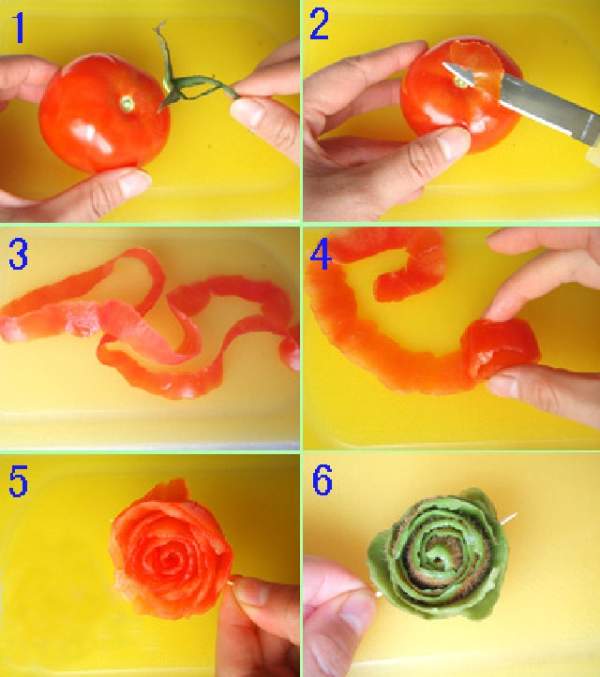 1
2
3
4
5
6