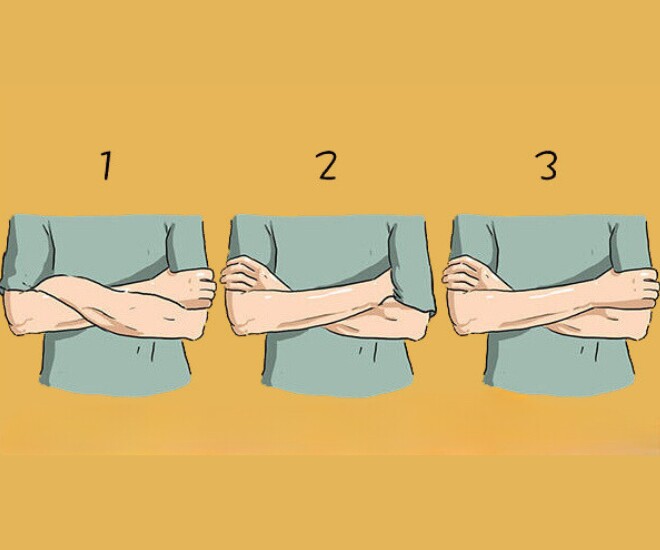 1

2

3